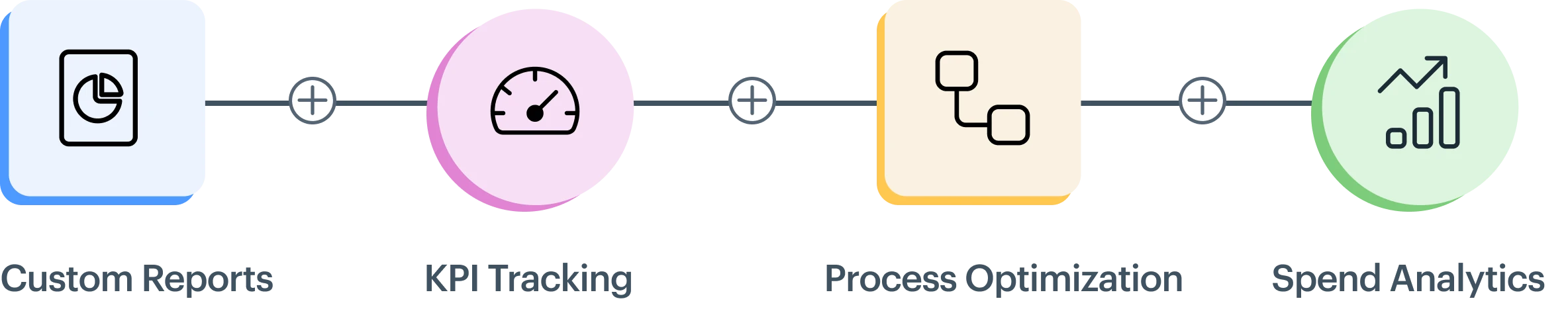 Custom Reports

KPI Tracking

Process Optimization

Spend Analytics